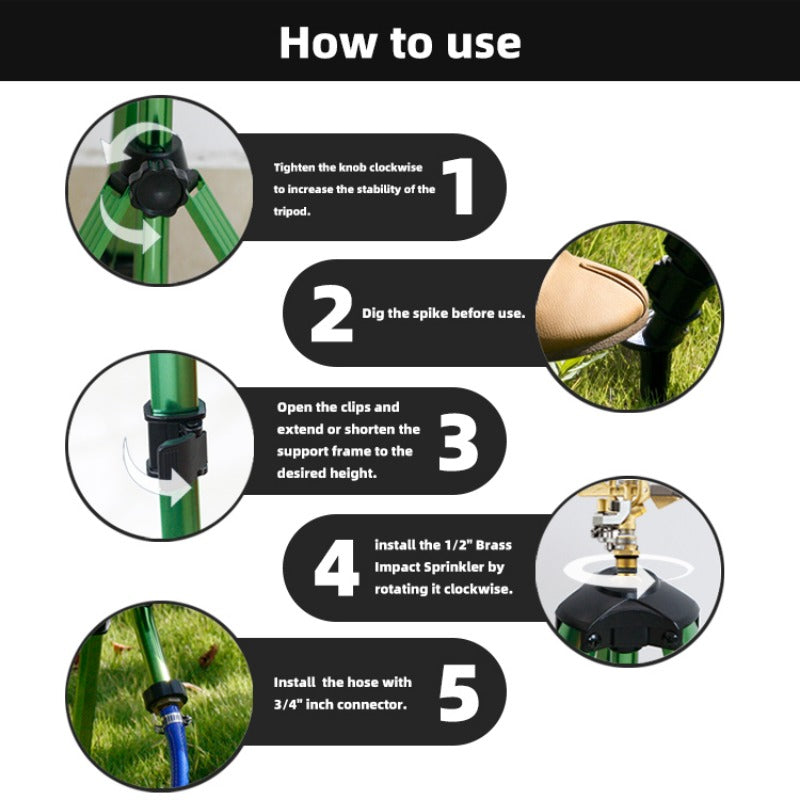 How to use

Tighten the knob clockwise to increase the stability of the tripod. 1

2 Dig the spike before use.

Open the clips and extend or shorten the support frame to the desired height. 3

4 install the 1/2" Brass Impact Sprinkler by rotating it clockwise.

Install the hose with 3/4" inch connector. 5