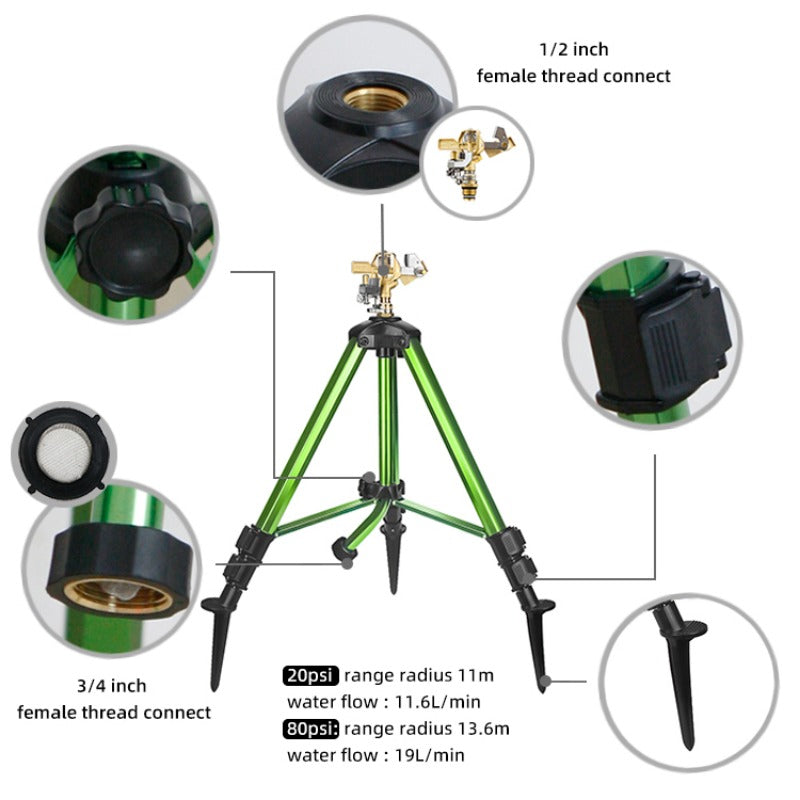 1/2 inch
female thread connect

3/4 inch
female thread connect

20psi range radius 11m
water flow : 11.6L/min
80psi: range radius 13.6m
water flow : 19L/min