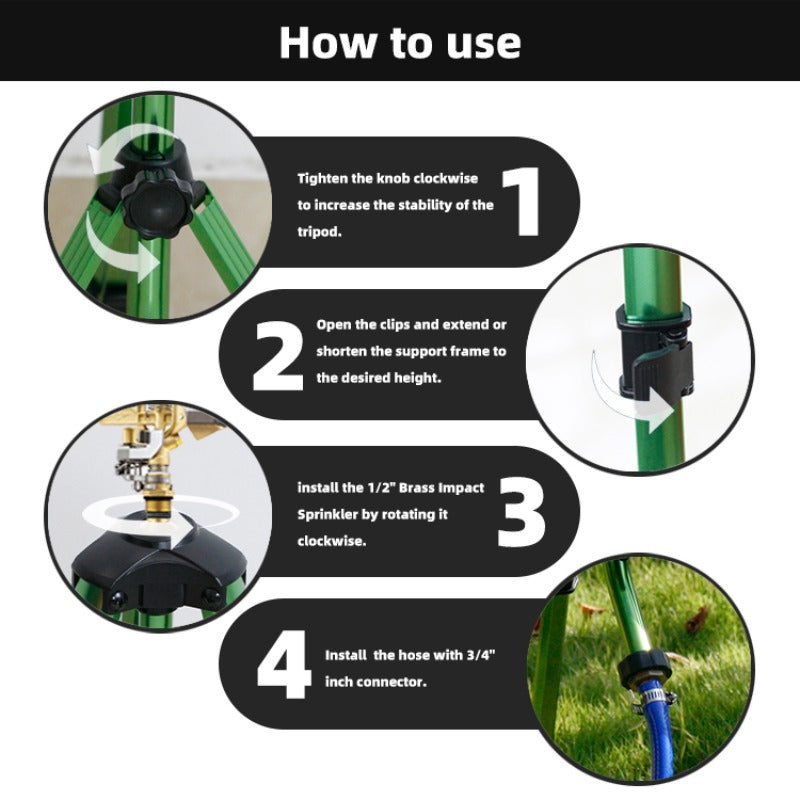 How to use

Tighten the knob clockwise to increase the stability of the tripod.

1

2

Open the clips and extend or shorten the support frame to the desired height.

install the 1/2" Brass Impact Sprinkler by rotating it clockwise.

3

4

Install the hose with 3/4" inch connector.