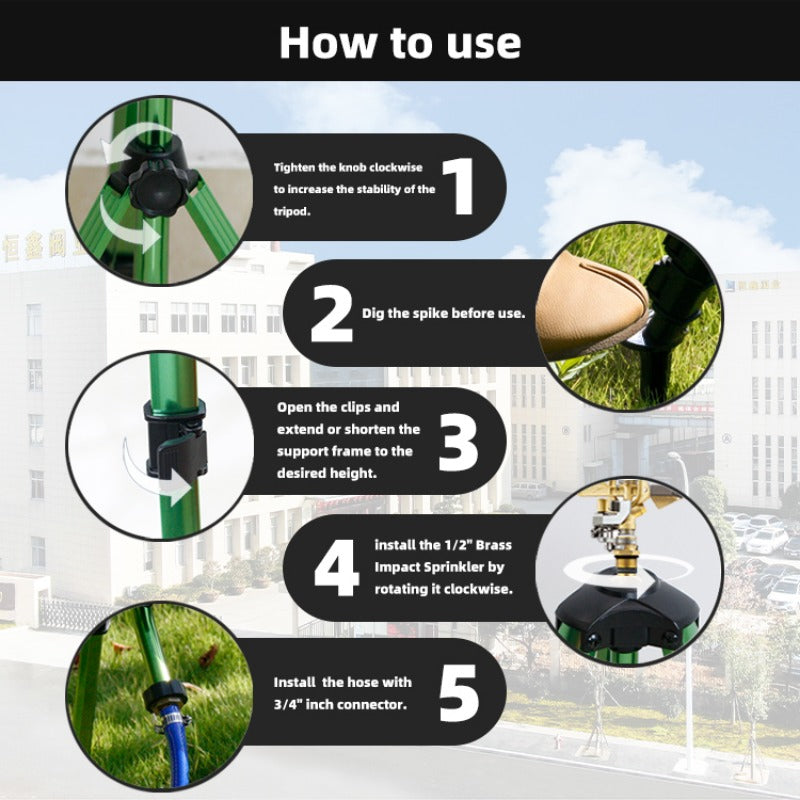 How to use

Tighten the knob clockwise to increase the stability of the tripod.
1

2
Dig the spike before use.

Open the clips and extend or shorten the support frame to the desired height.
3

4
install the 1/2" Brass Impact Sprinkler by rotating it clockwise.

Install the hose with 3/4" inch connector.
5