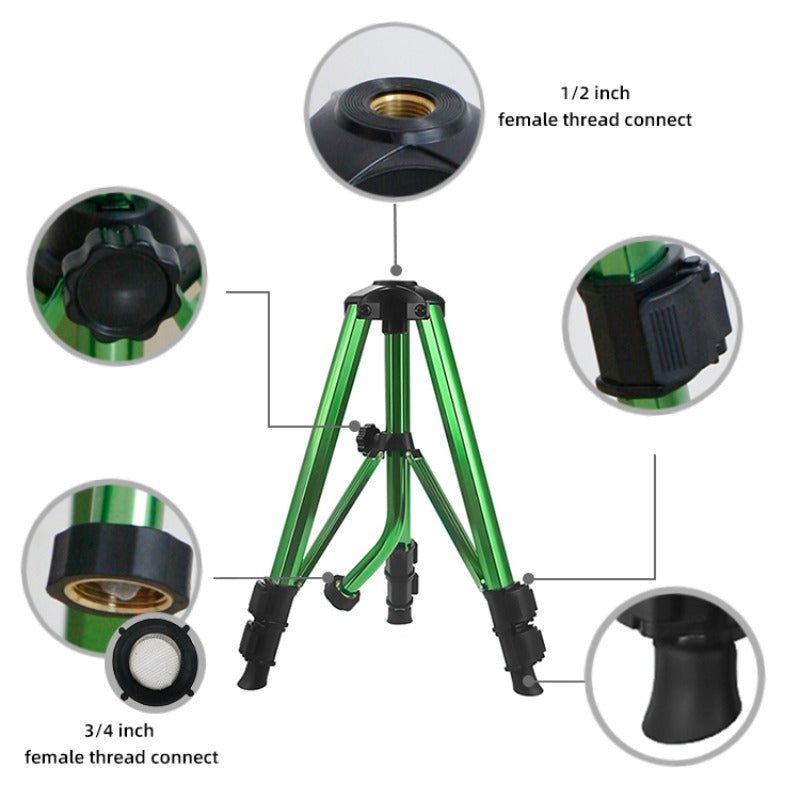 1/2 inch
female thread connect

3/4 inch
female thread connect