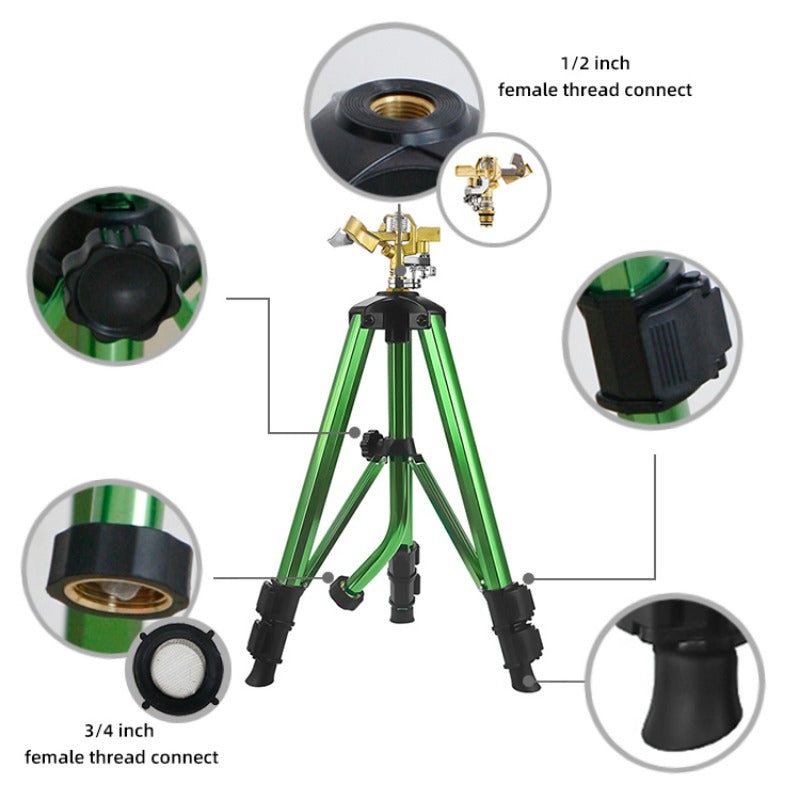 1/2 inch
female thread connect

3/4 inch
female thread connect